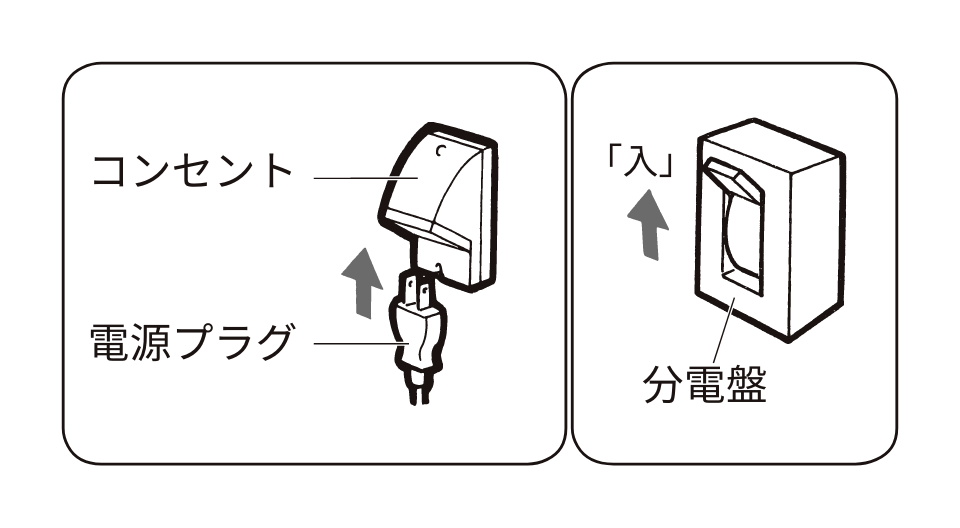 コンセント

電源プラグ

「入」

分電盤